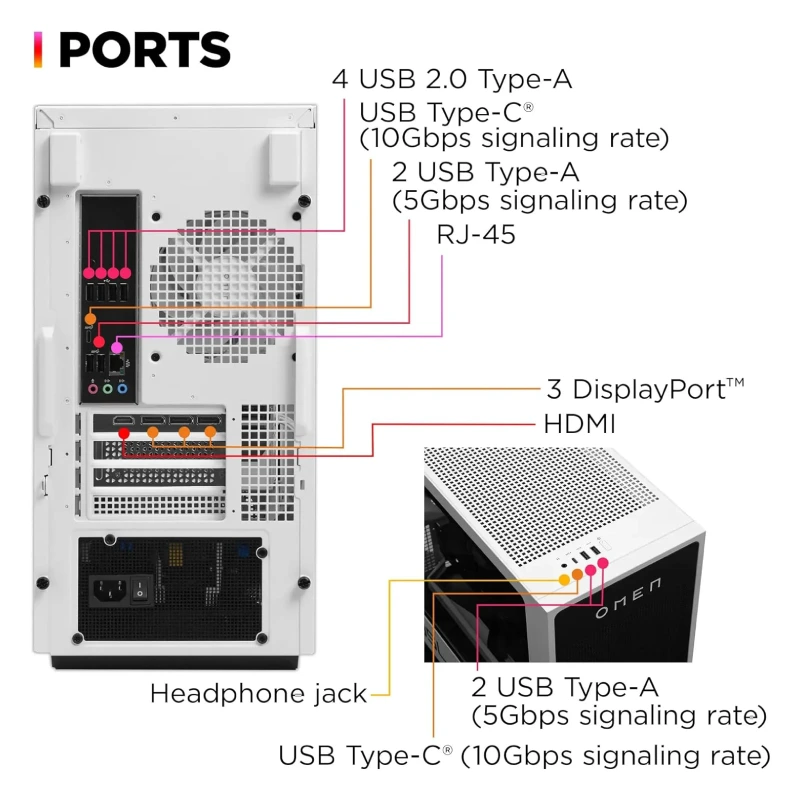 PORTS

4 USB 2.0 Type-A
USB Type-C®
(10Gbps signaling rate)
2 USB Type-A
(5Gbps signaling rate)
RJ-45

3 DisplayPort™
HDMI

OMEN

Headphone jack
2 USB Type-A
(5Gbps signaling rate)
USB Type-C® (10Gbps signaling rate)