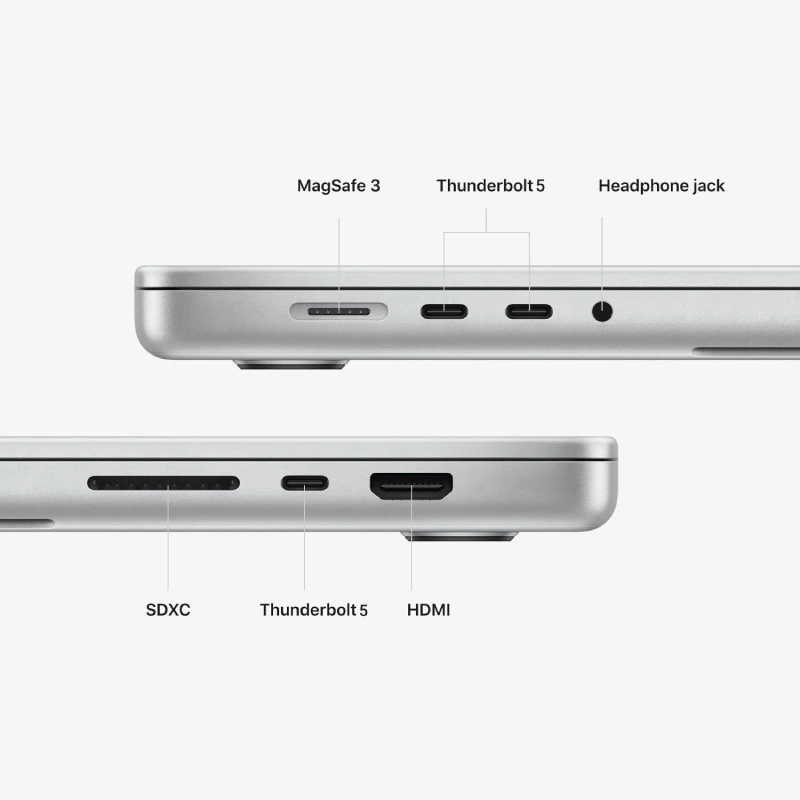 MagSafe 3
Thunderbolt 5
Headphone jack

SDXC
Thunderbolt 5
HDMI